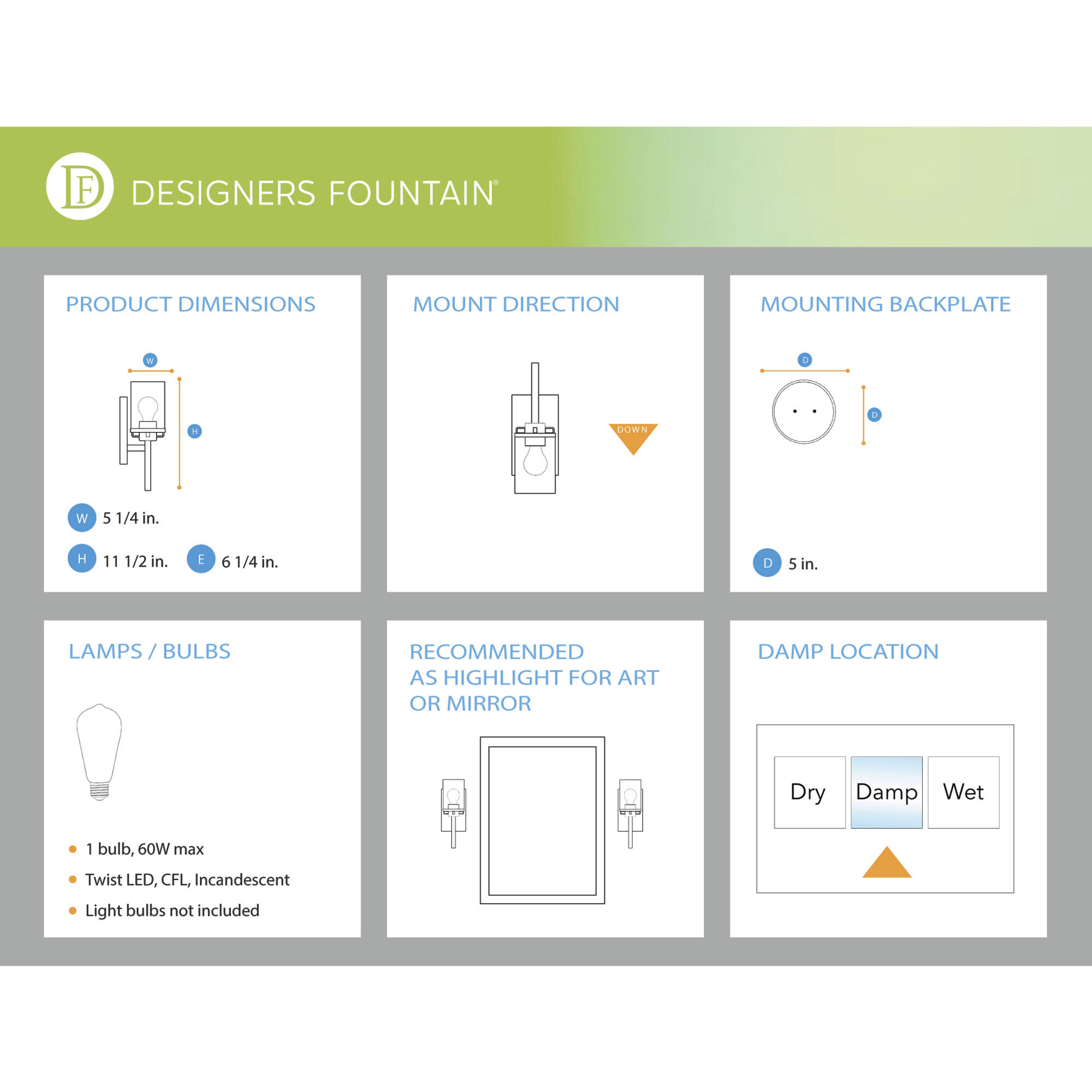 DF DESIGNERS FOUNTAIN®

PRODUCT DIMENSIONS

W

H

W 5 1/4 in.

H 11 1/2 in. E 6 1/4 in.

MOUNT DIRECTION

DOWN

MOUNTING BACKPLATE

D

D

D 5 in.

LAMPS / BULBS

1 bulb, 60W max

Twist LED, CFL, Incandescent

Light bulbs not included

RECOMMENDED AS HIGHLIGHT FOR ART OR MIRROR

DAMP LOCATION

Dry Damp Wet